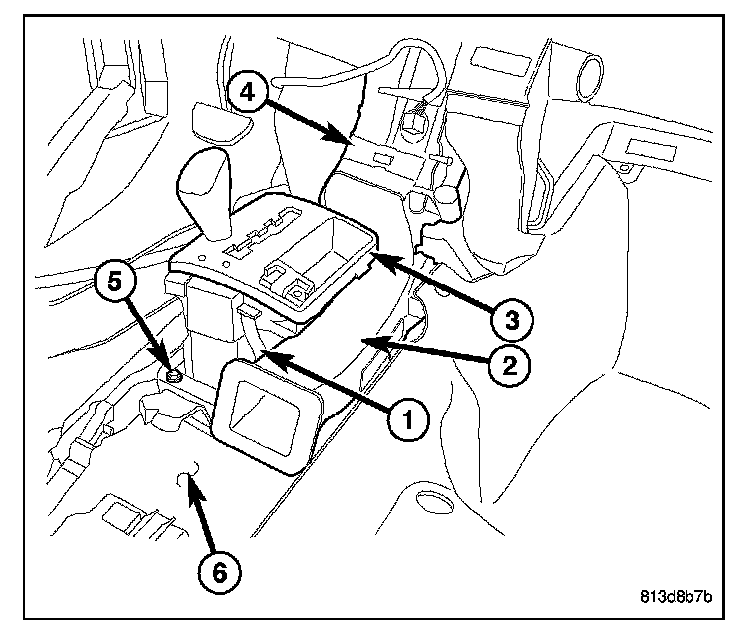 4
5
3
2
1
6
813d8b7b