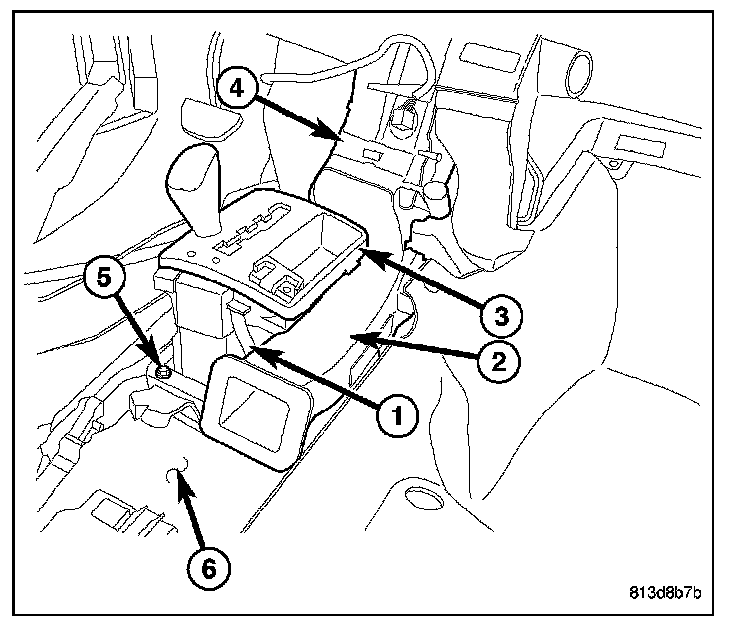 4
5
3
2
1
6
813d8b7b