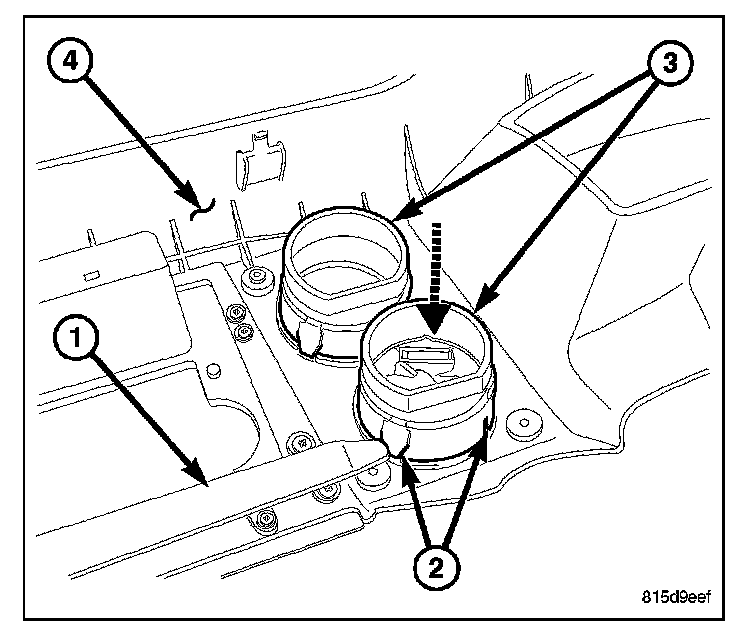 4
3
1
2
815d9eef