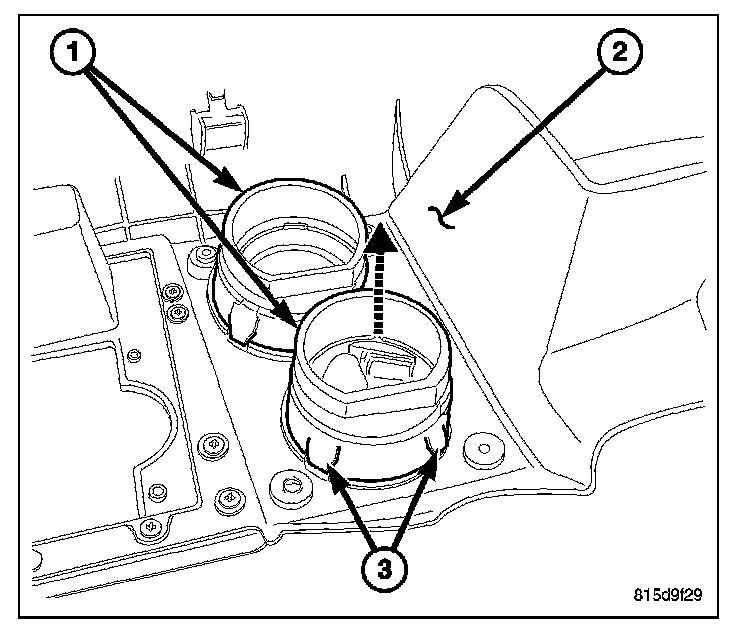 1
2
3
815d9f29