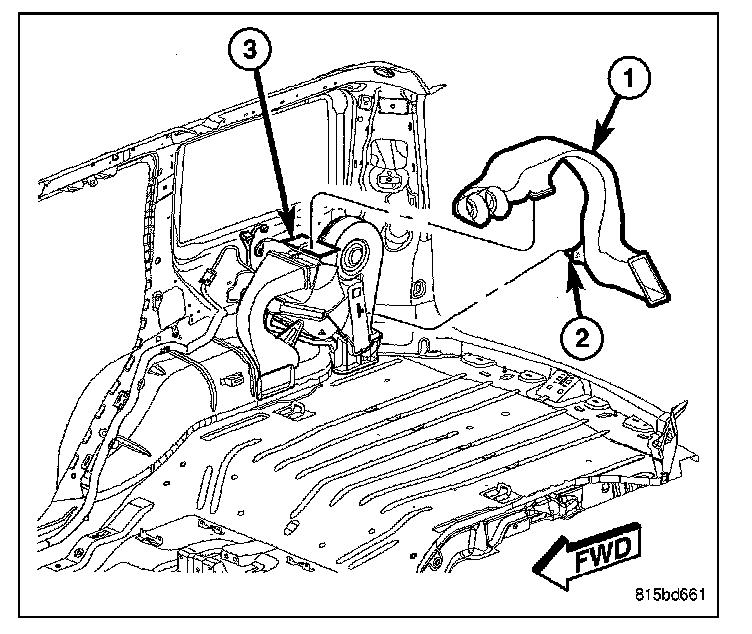 3
1
2
FWD
815bd661