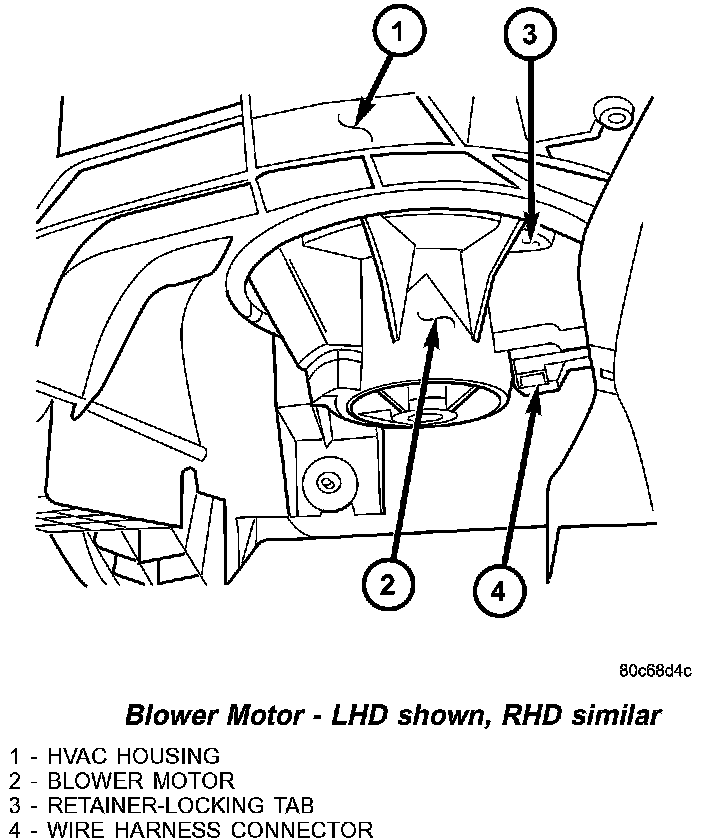 1

3

2

4

80c68d4c

Blower Motor - LHD shown, RHD similar

1 - HVAC HOUSING
2 - BLOWER MOTOR
3 - RETAINER-LOCKING TAB
4 - WIRE HARNESS CONNECTOR