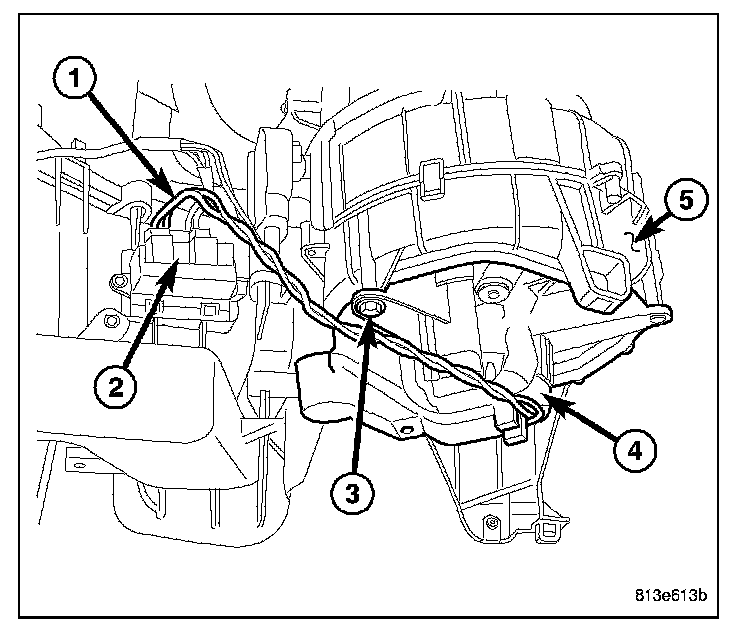 1
2
3
4
5
813e613b