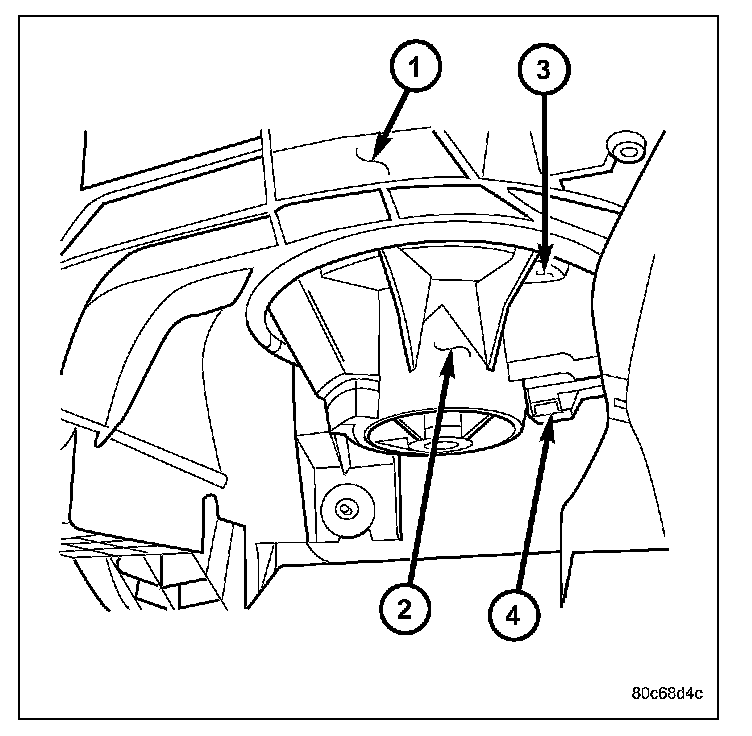 1
3
2
4
80c68d4c