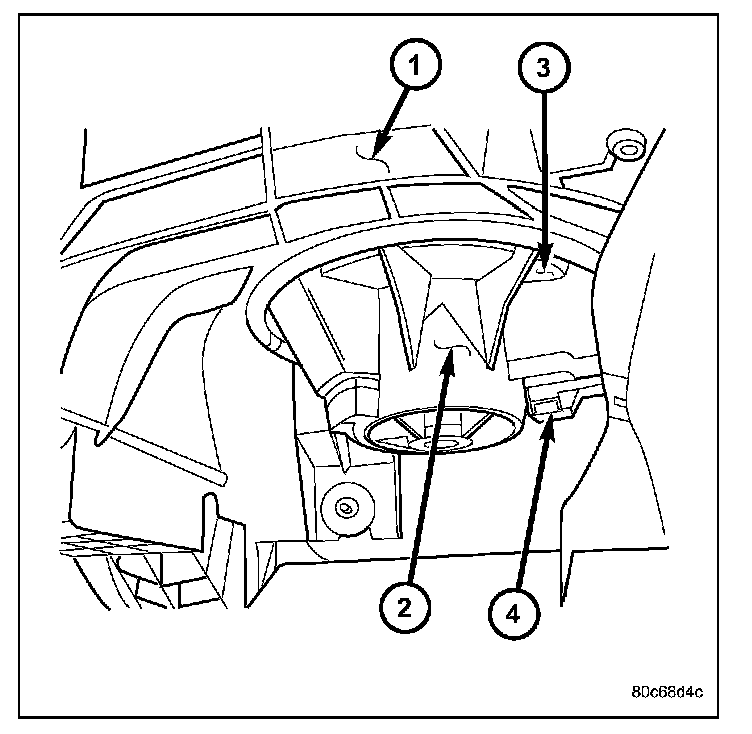 1
3
2
4
80c68d4c