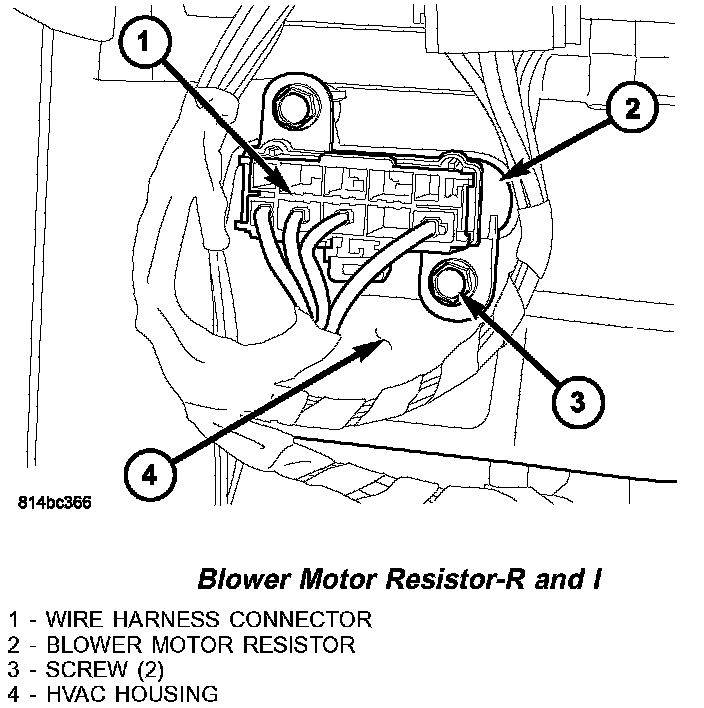 1

2

3

4

814bc366

Blower Motor Resistor-R and I

1 - WIRE HARNESS CONNECTOR
2 - BLOWER MOTOR RESISTOR
3 - SCREW (2)
4 - HVAC HOUSING