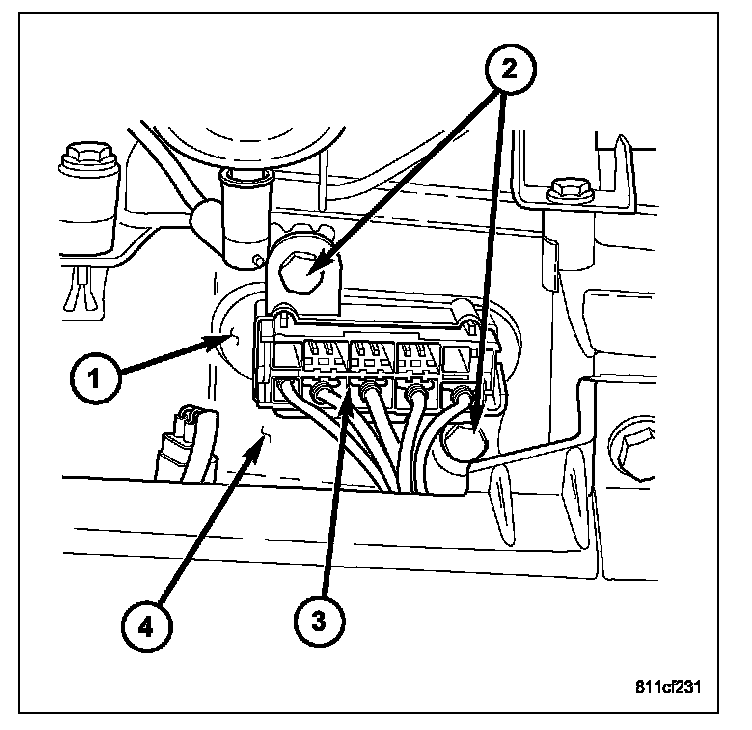 2

1

4

3

811cf231