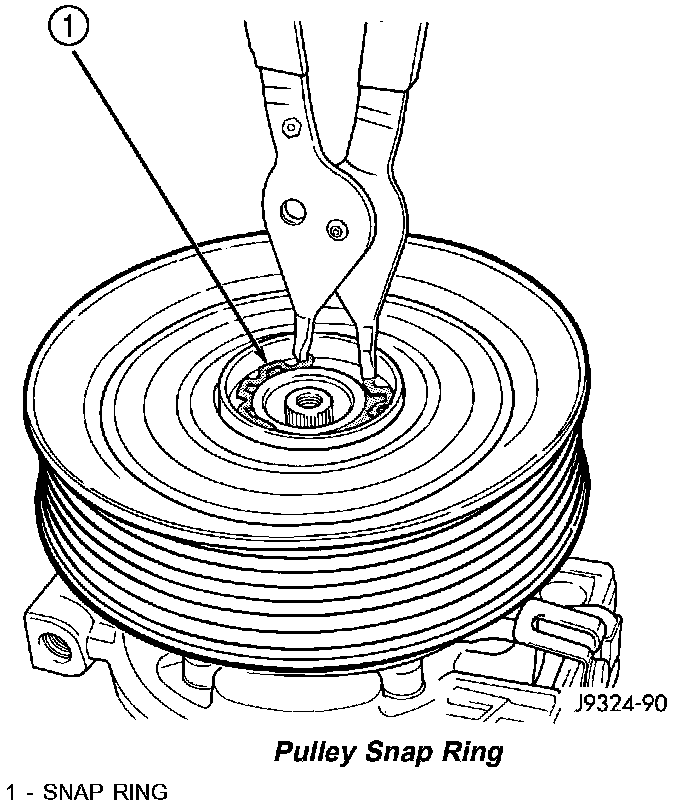 1

J9324-90

Pulley Snap Ring

1 - SNAP RING