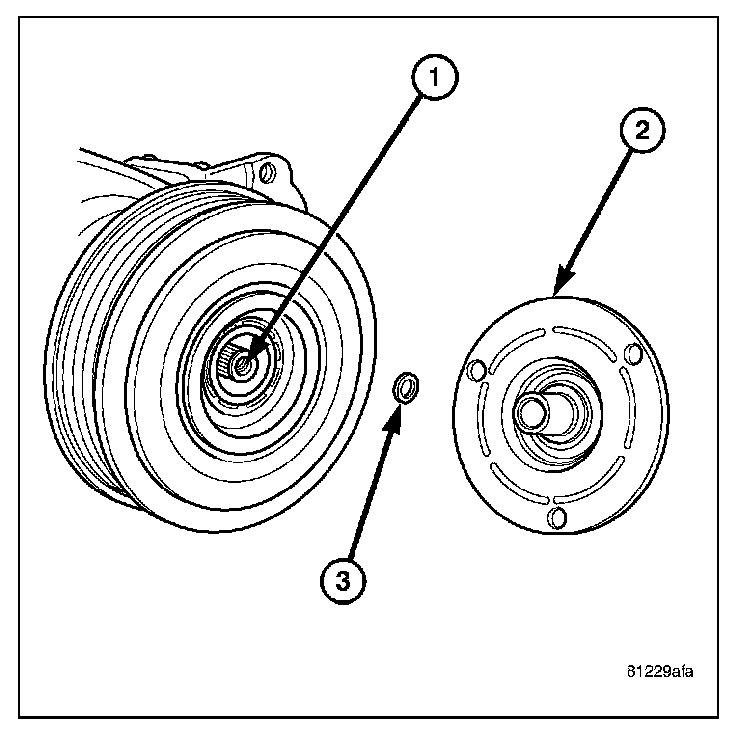 1
2
3
81229afa