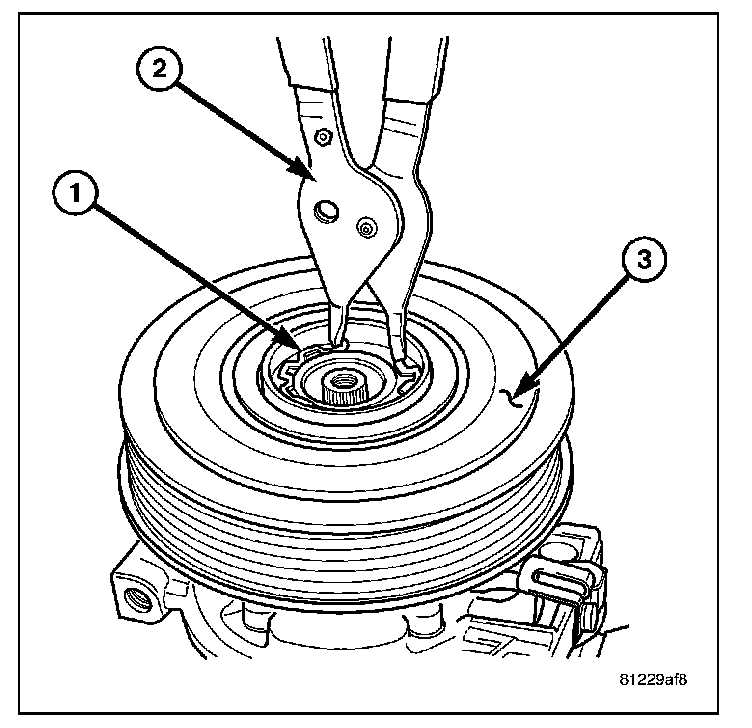 2

1

3

81229af8