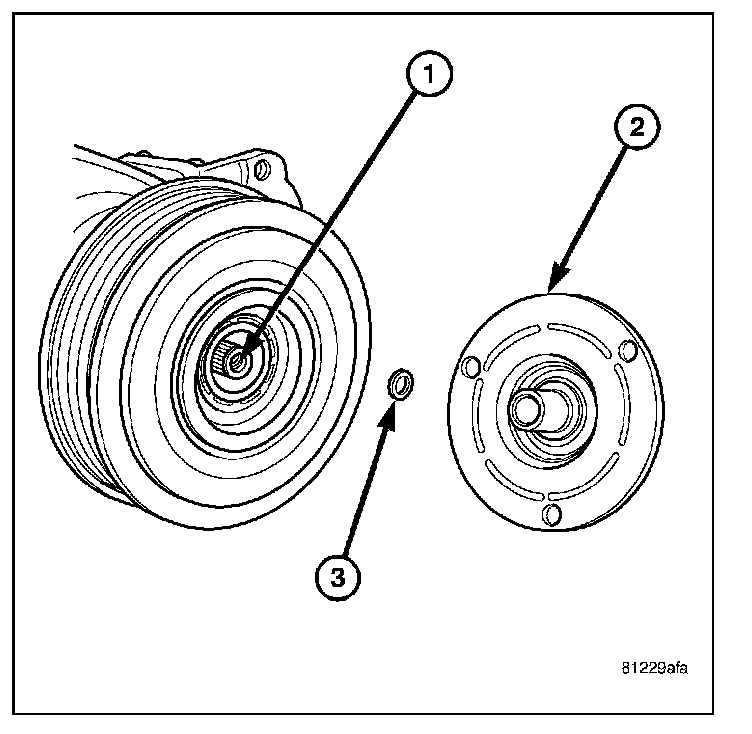 1
2
3
81229afa