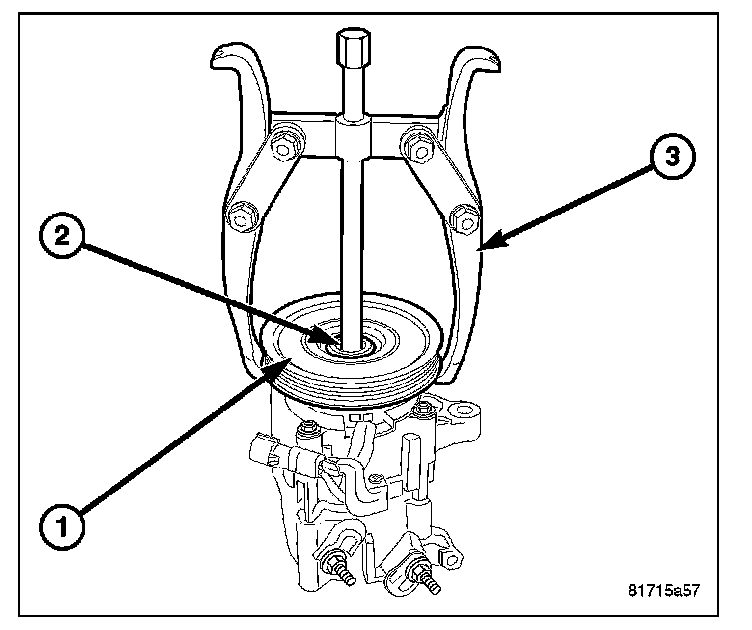 3

2

1

81715a57