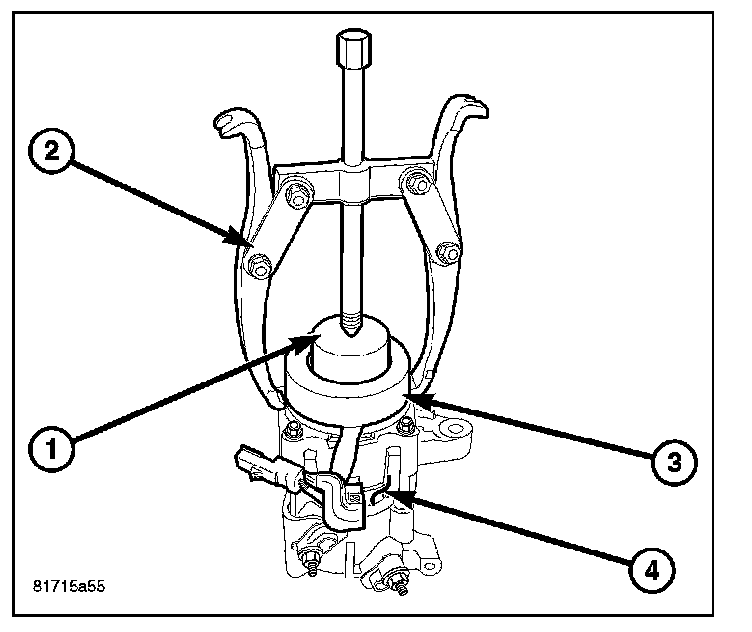 2
1
3
4
81715a55