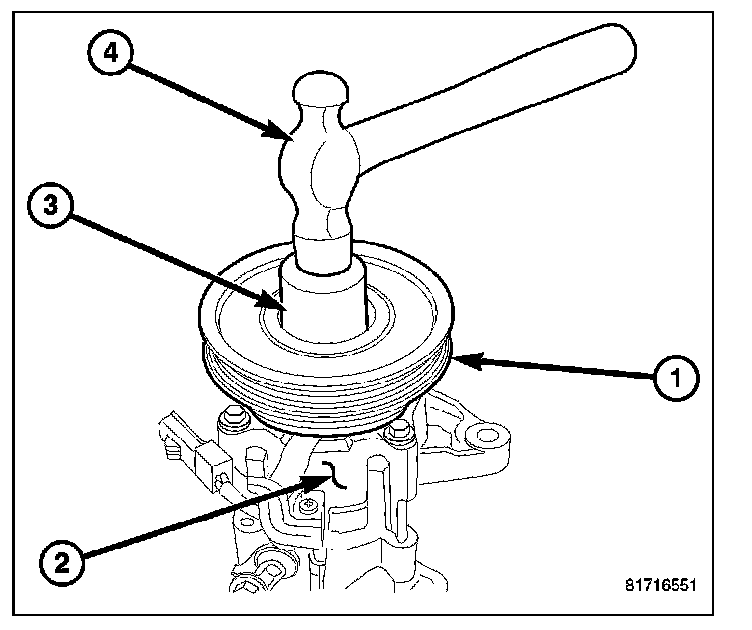 4
3
1
2
81716551