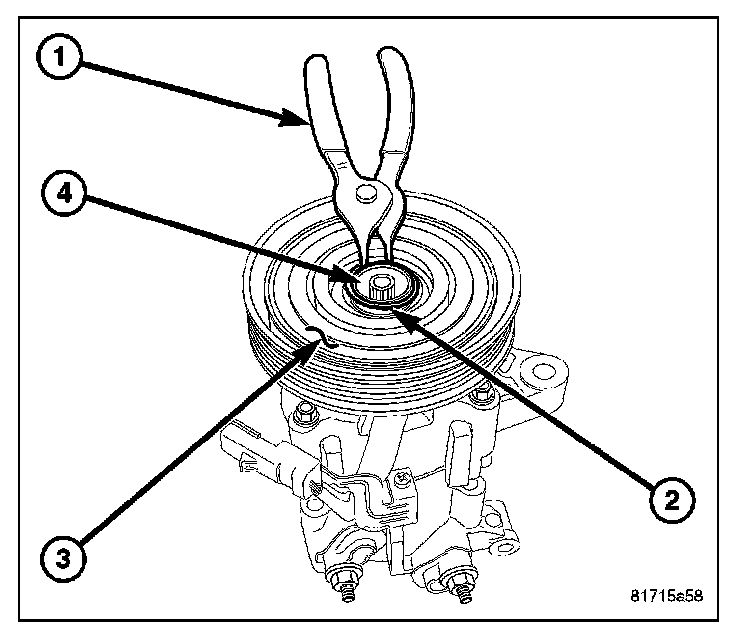 1
4
2
3
81715a58