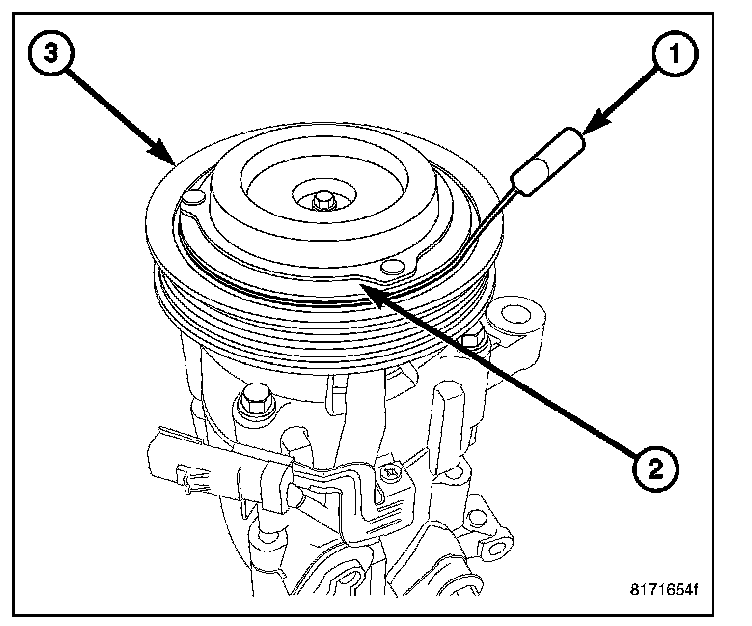 3
1
2
8171654f