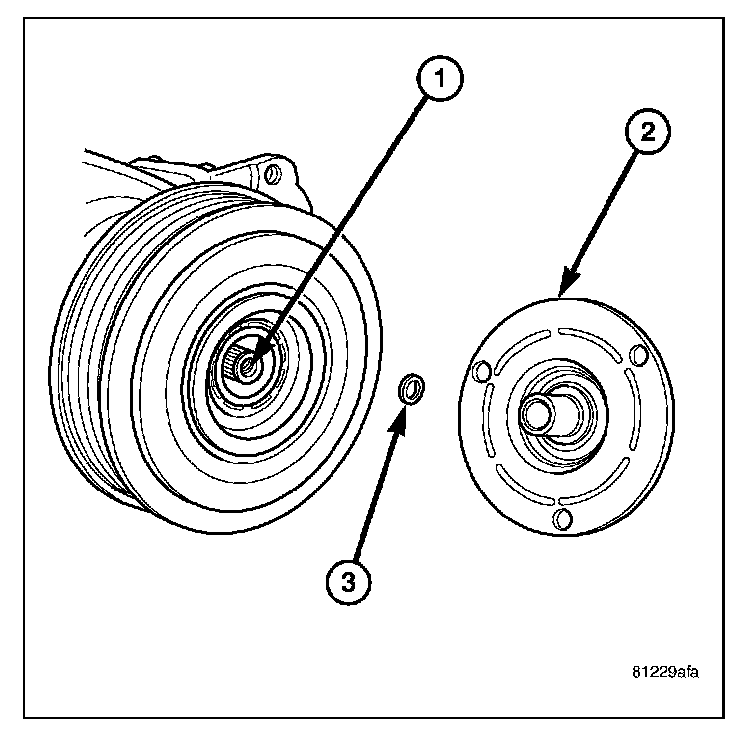 1
2
3
81229afa