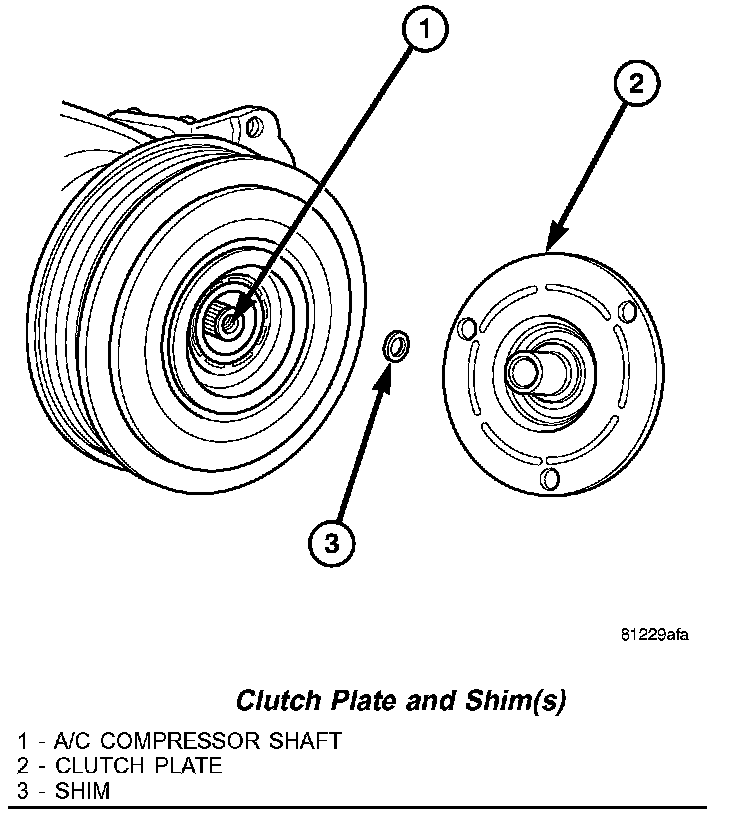 1

2

3

81229afa

Clutch Plate and Shim(s)

1 - A/C COMPRESSOR SHAFT
2 - CLUTCH PLATE
3 - SHIM