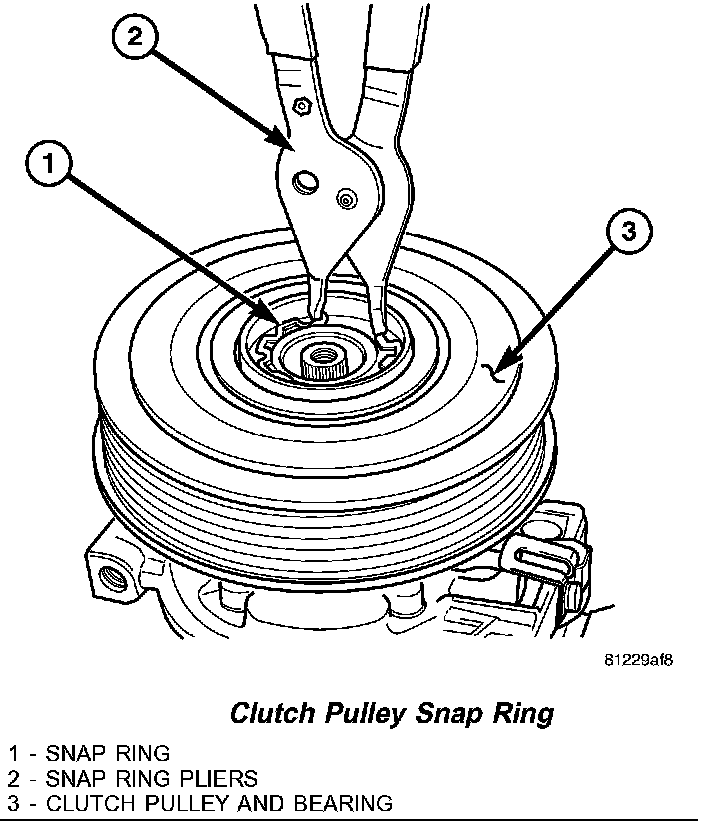 2

1

3

81229af8

Clutch Pulley Snap Ring

1 - SNAP RING
2 - SNAP RING PLIERS
3 - CLUTCH PULLEY AND BEARING