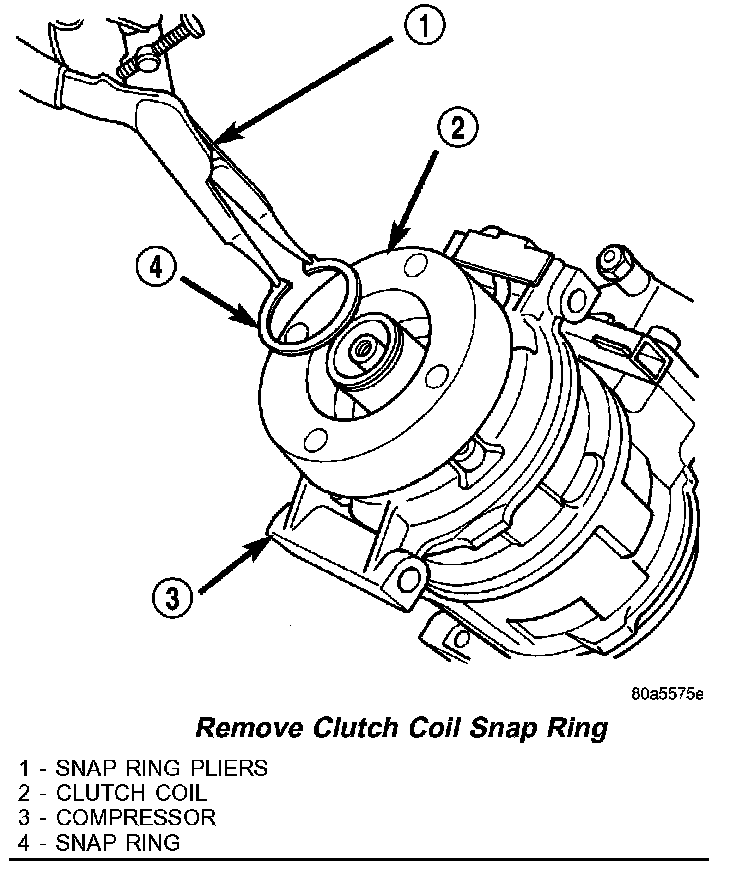 1

2

4

3

80a5575e

Remove Clutch Coil Snap Ring

1 - SNAP RING PLIERS
2 - CLUTCH COIL
3 - COMPRESSOR
4 - SNAP RING