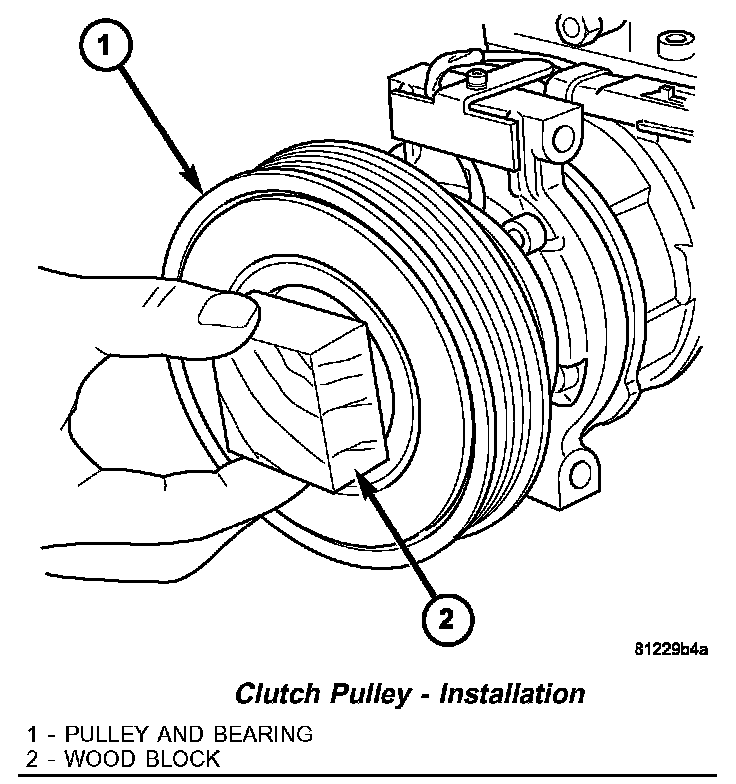 1

2

81229b4a

Clutch Pulley - Installation

1 - PULLEY AND BEARING
2 - WOOD BLOCK