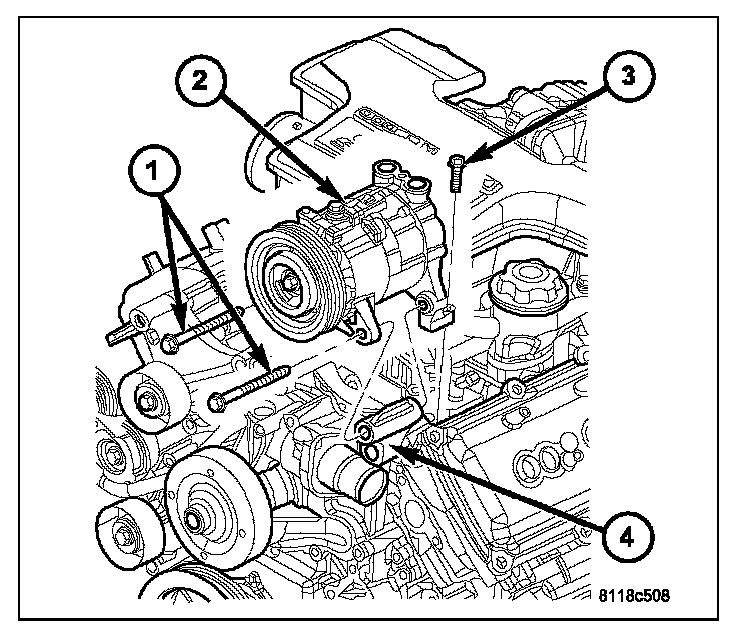 1
2
3
4
8118c508