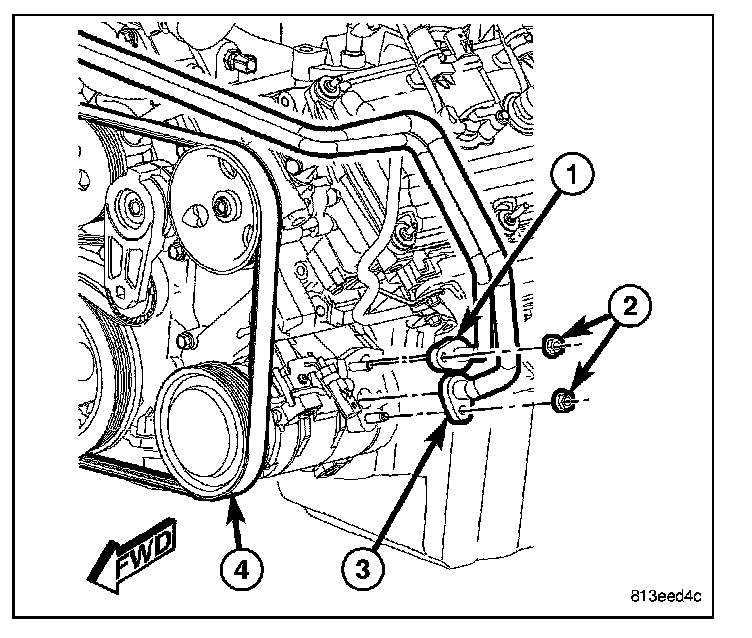 1
2
FWD
4
3
813eed4c