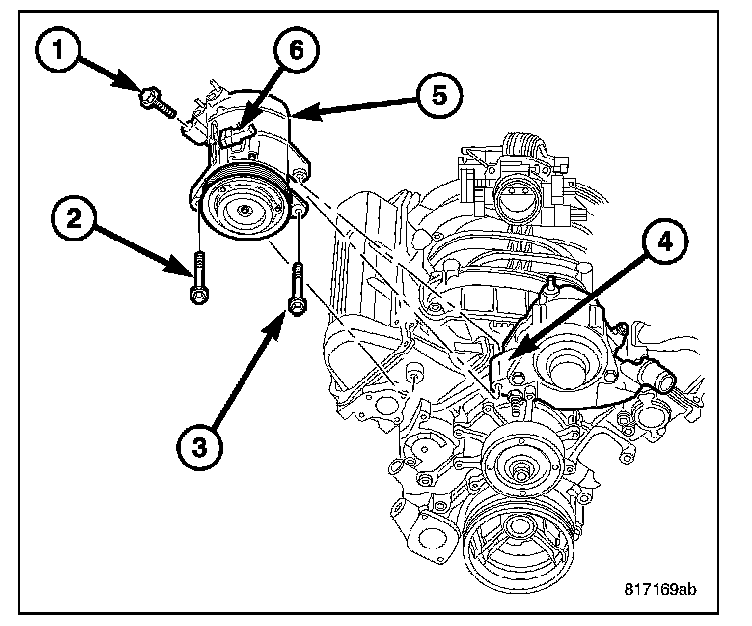 1
6
5
2
4
3
817169ab