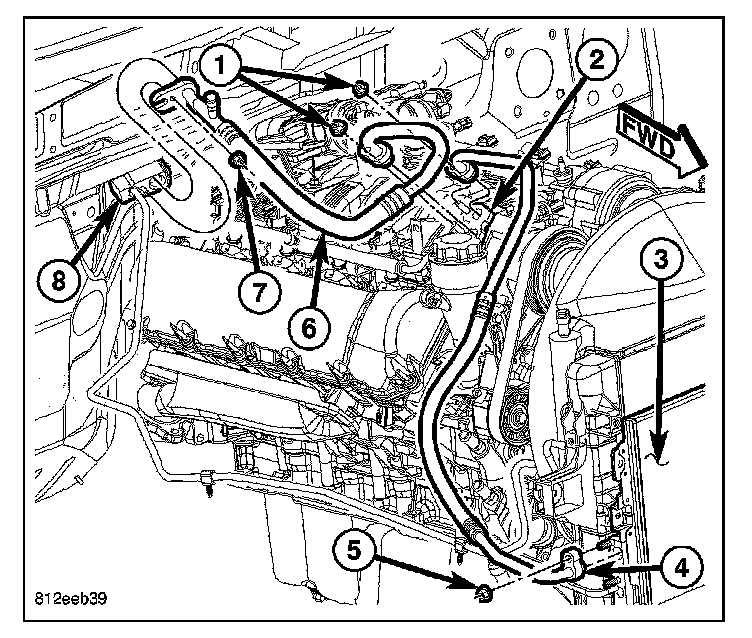 1
2
FWD
3
8
7
6
5
4
812eeb39