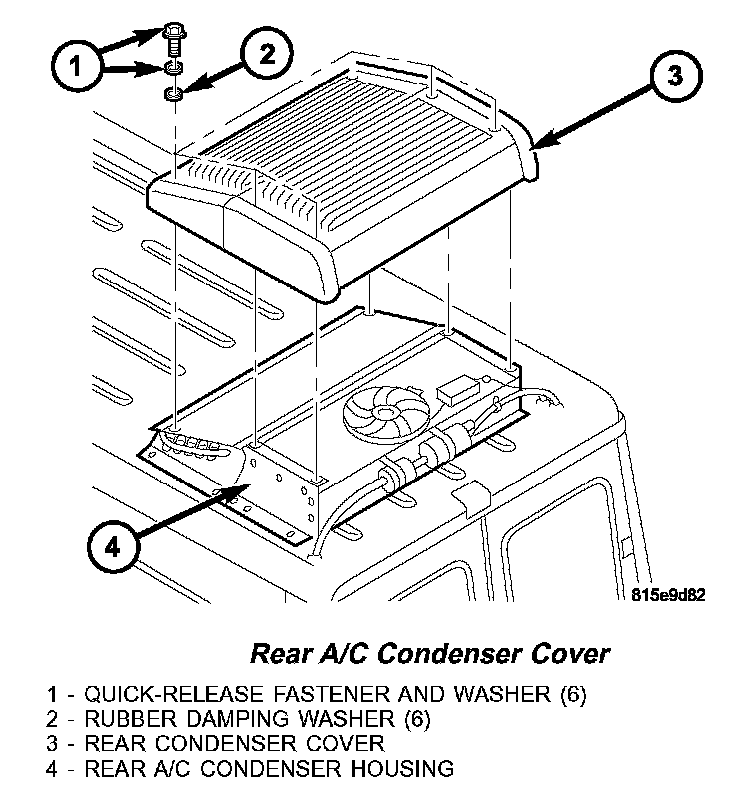 1

2

3

4

815e9d82

Rear A/C Condenser Cover

1 - QUICK-RELEASE FASTENER AND WASHER (6)
2 - RUBBER DAMPING WASHER (6)
3 - REAR CONDENSER COVER
4 - REAR A/C CONDENSER HOUSING