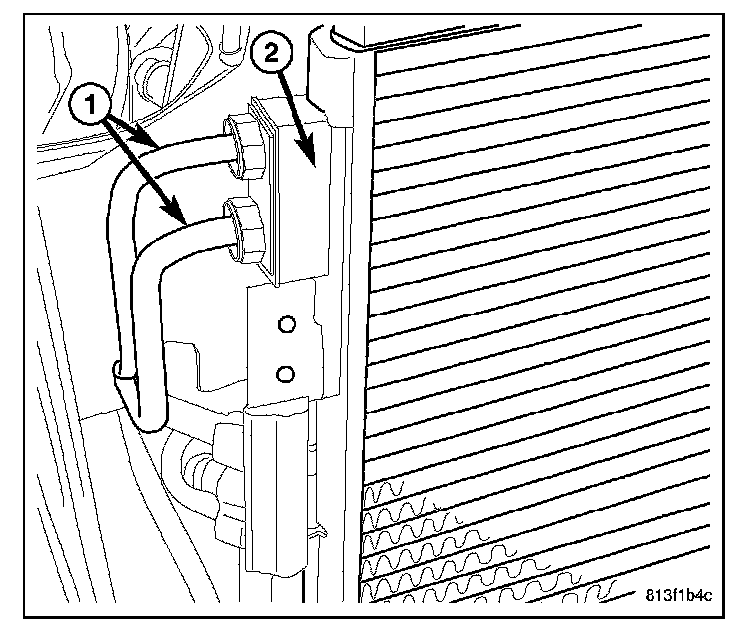 1
2
813f1b4c