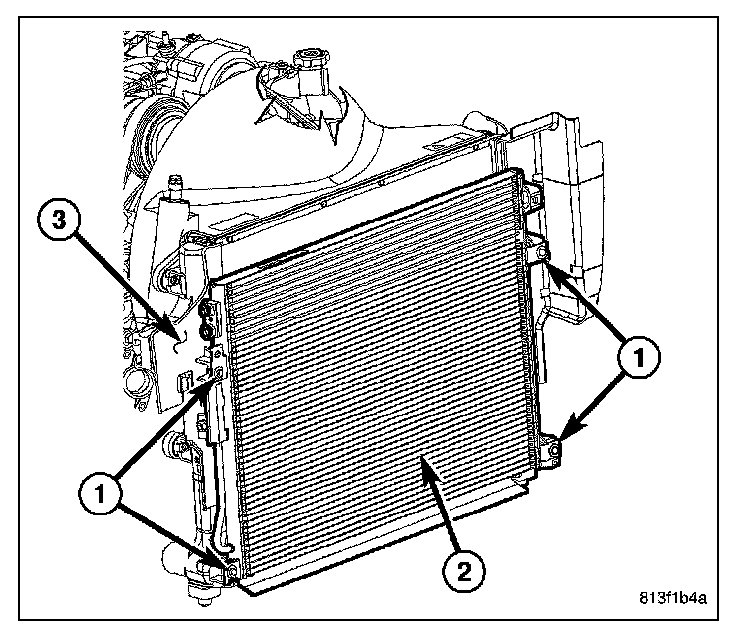 3

1

1

2

813f1b4a