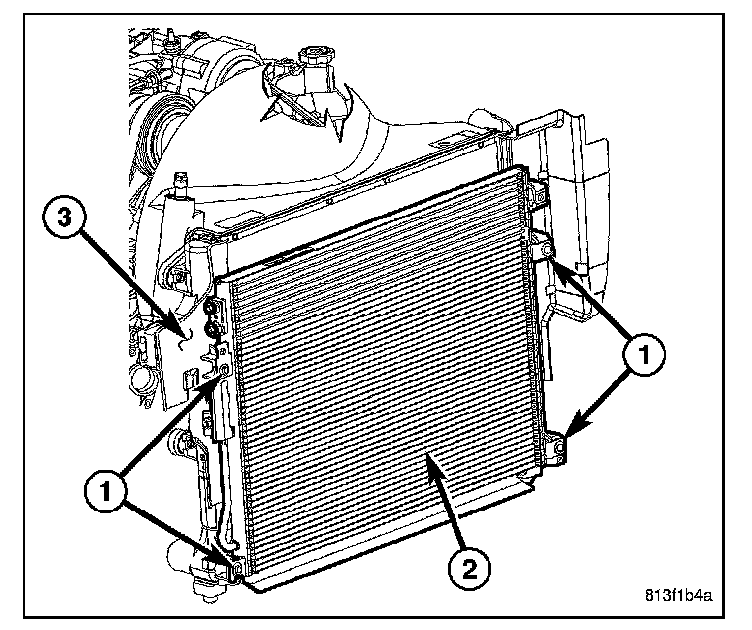 3
1
1
2
813f1b4a