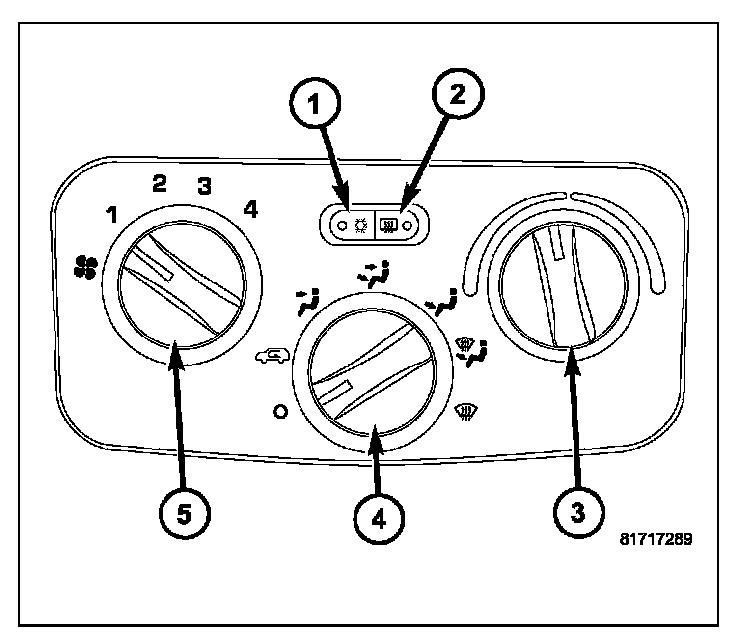 1
2
1
2
3
4
O
5
4
3
81717289