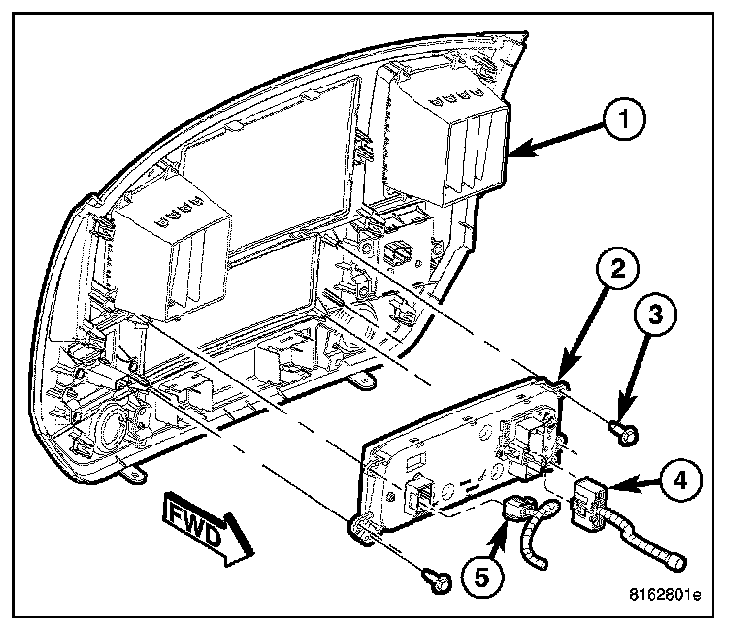 1
2
3
4
FWD
5
8162801e