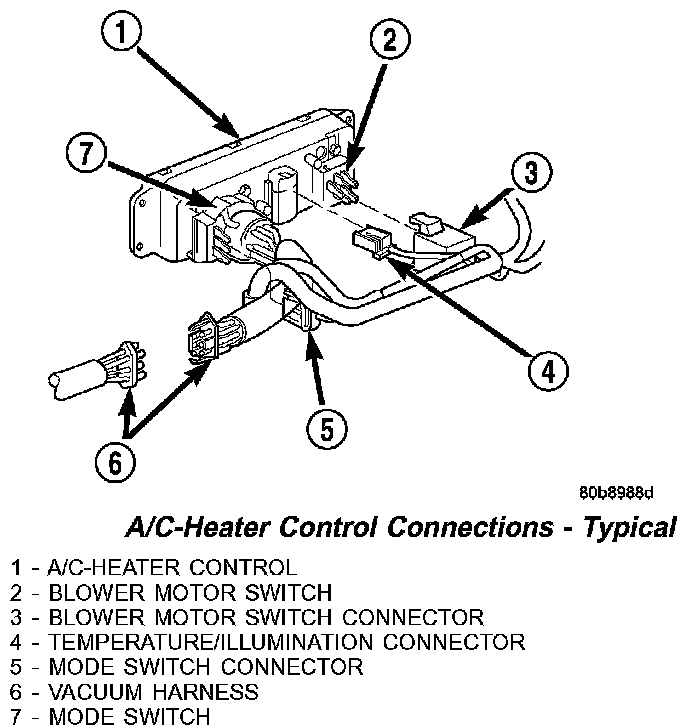 1
2
7
3
4
5
6

80b8988d

A/C-Heater Control Connections - Typical

1 - A/C-HEATER CONTROL
2 - BLOWER MOTOR SWITCH
3 - BLOWER MOTOR SWITCH CONNECTOR
4 - TEMPERATURE/ILLUMINATION CONNECTOR
5 - MODE SWITCH CONNECTOR
6 - VACUUM HARNESS
7 - MODE SWITCH