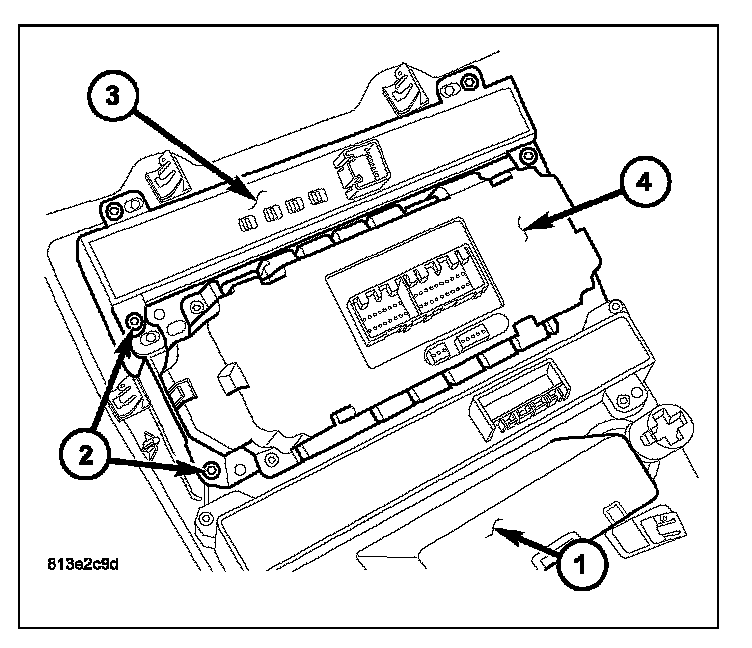 3
4
2
1
813e2c9d