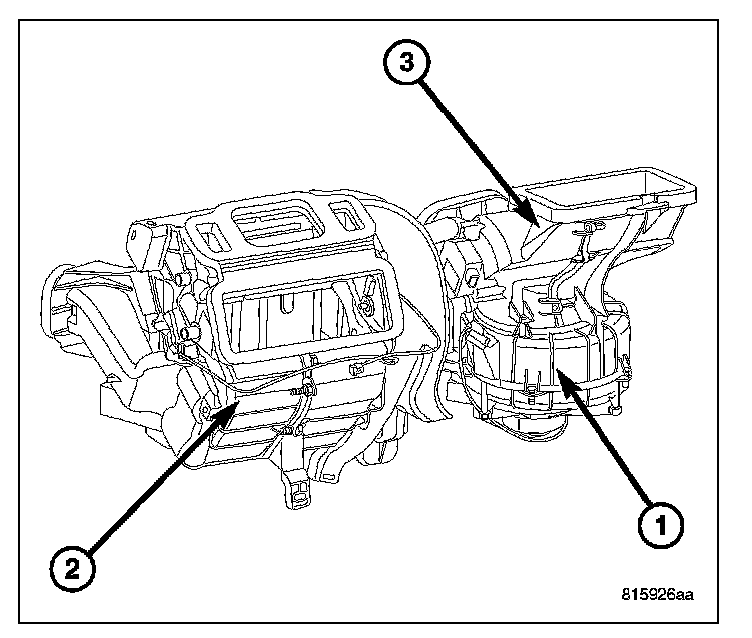 3

2

1

815926aa