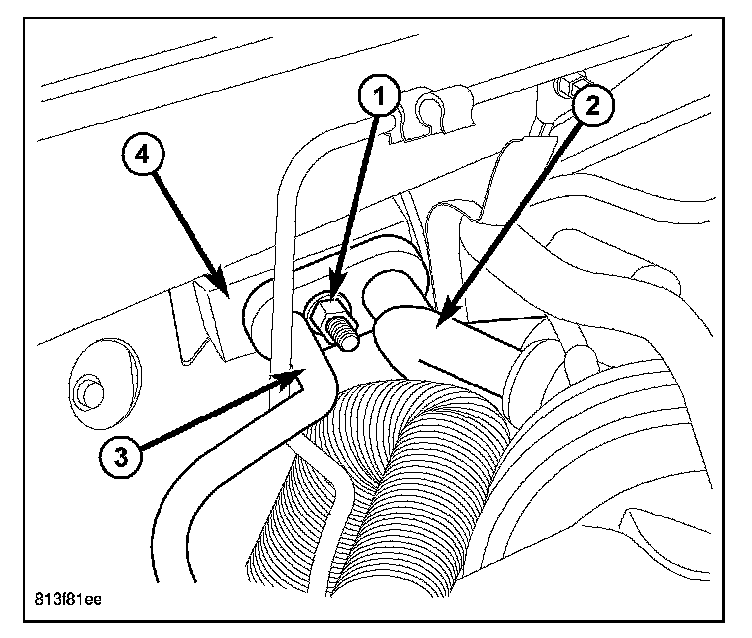 1
2
4
3
813f81ee