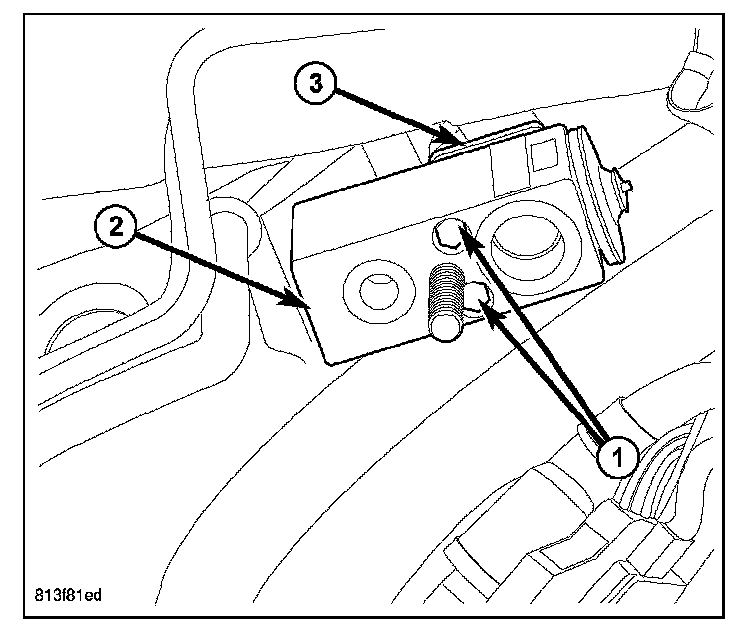 3
2
1
813f81ed