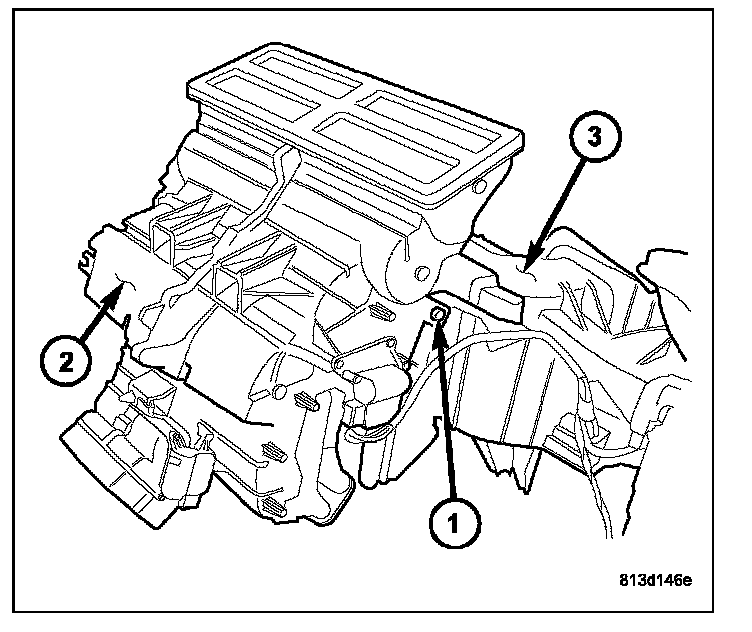 3

2

1

813d146e