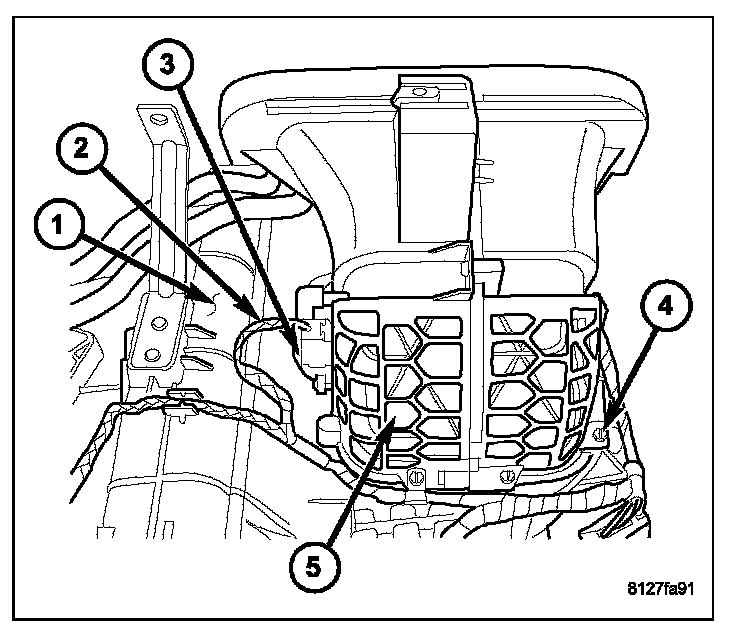 3
2
1
4
5
8127fa91