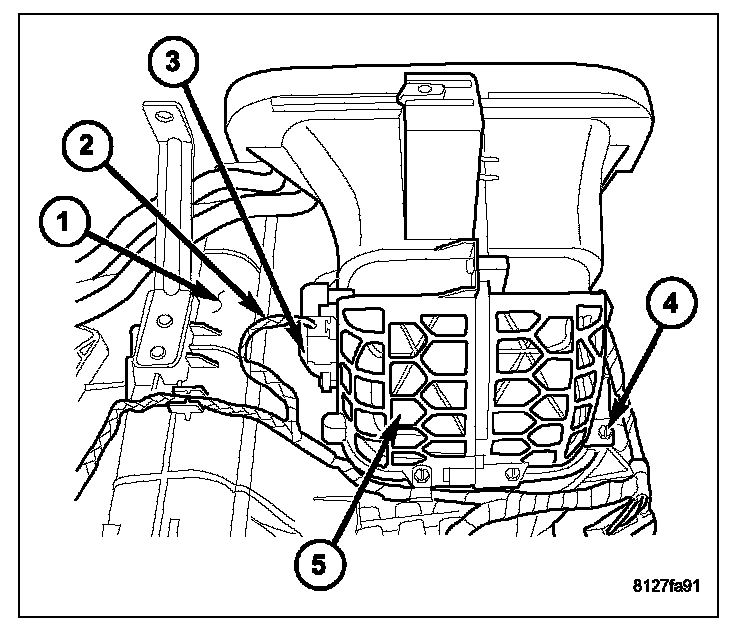 3
2
1
4
5
8127fa91