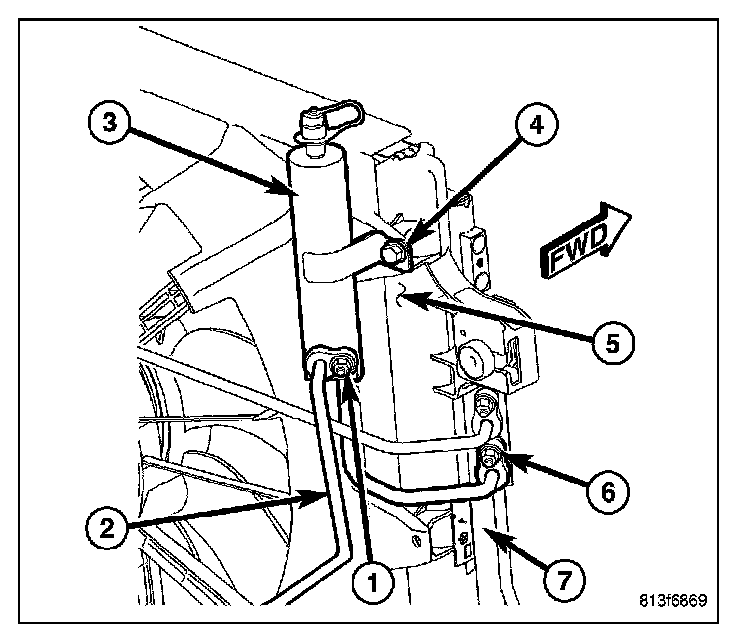 3
4
FWD
5
6
2
1
7
813f6869