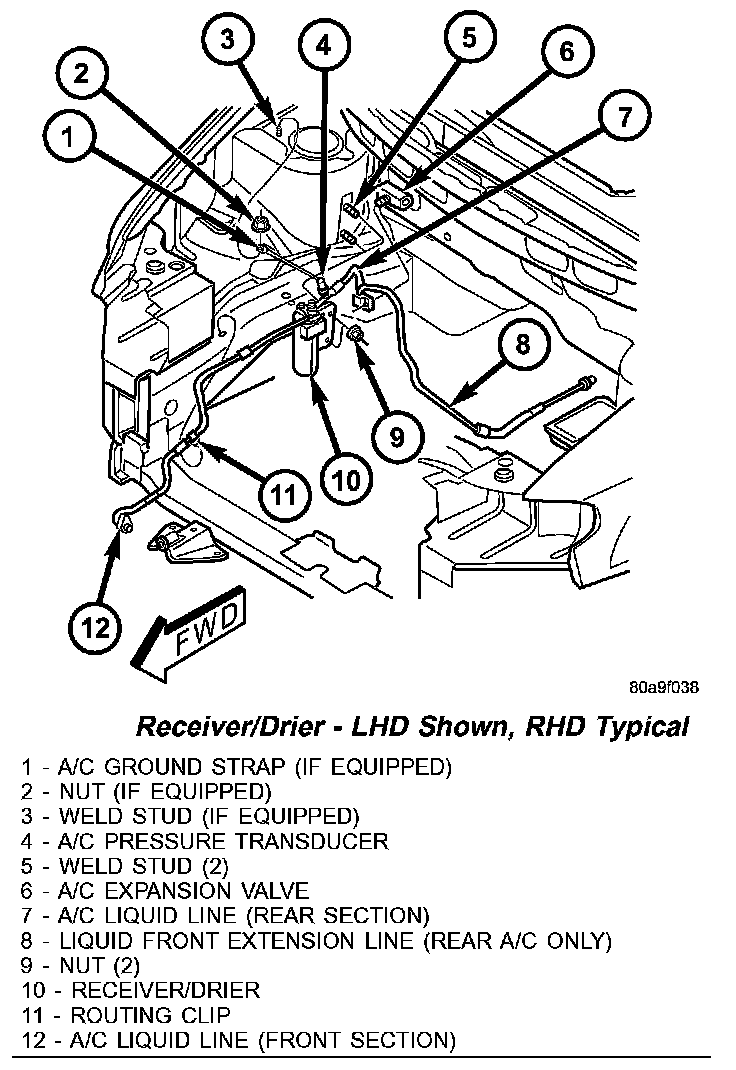 3
4
5
6
2
7
1
8
9
10
11
12
FWD
80a9f038

Receiver/Drier - LHD Shown, RHD Typical

1 - A/C GROUND STRAP (IF EQUIPPED)
2 - NUT (IF EQUIPPED)
3 - WELD STUD (IF EQUIPPED)
4 - A/C PRESSURE TRANSDUCER
5 - WELD STUD (2)
6 - A/C EXPANSION VALVE
7 - A/C LIQUID LINE (REAR SECTION)
8 - LIQUID FRONT EXTENSION LINE (REAR A/C ONLY)
9 - NUT (2)
10 - RECEIVER/DRIER
11 - ROUTING CLIP
12 - A/C LIQUID LINE (FRONT SECTION)