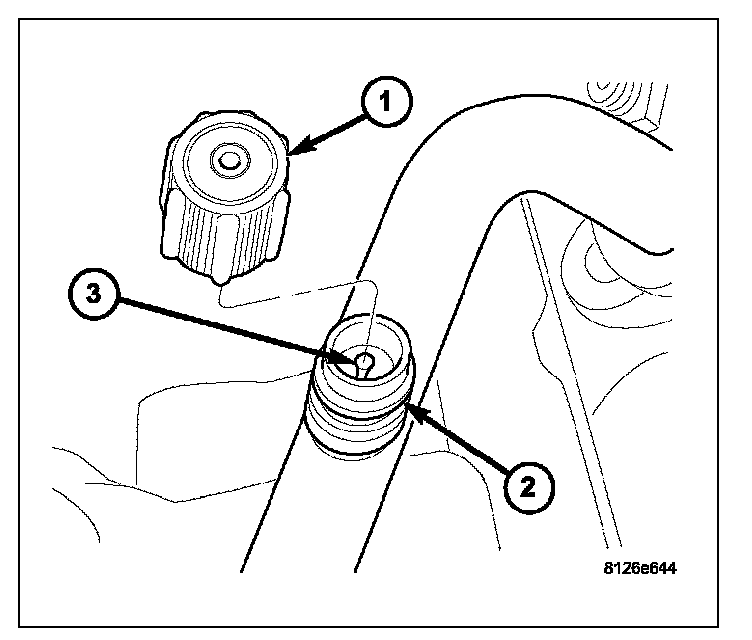 1
3
2
8126e644