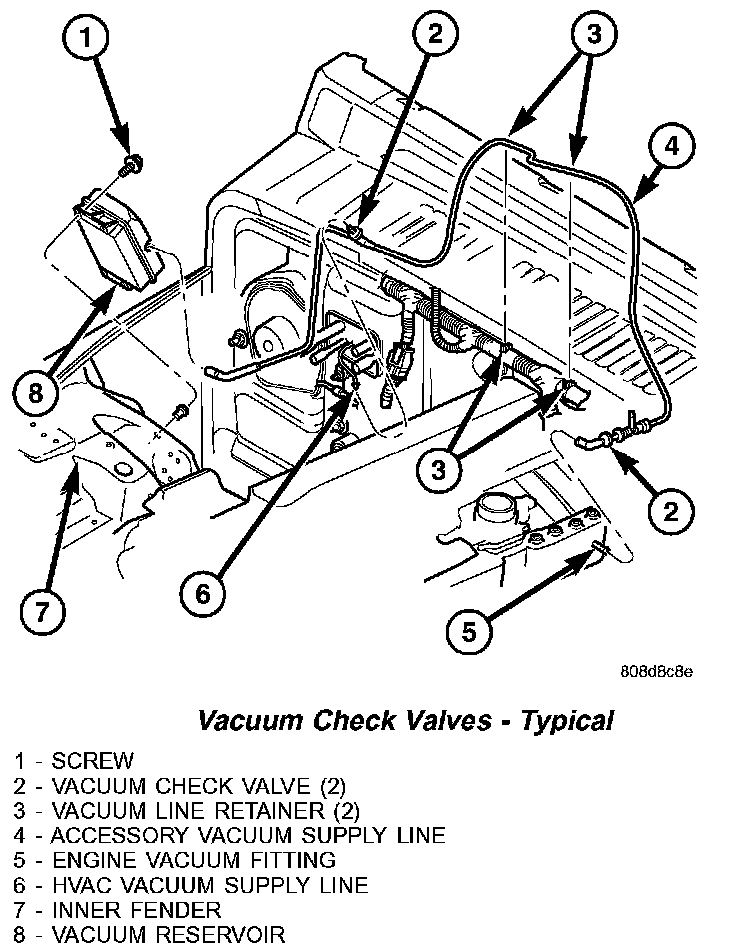 1

2

3

4

8

3

2

7

6

5

808d8c8e

Vacuum Check Valves - Typical

1 - SCREW
2 - VACUUM CHECK VALVE (2)
3 - VACUUM LINE RETAINER (2)
4 - ACCESSORY VACUUM SUPPLY LINE
5 - ENGINE VACUUM FITTING
6 - HVAC VACUUM SUPPLY LINE
7 - INNER FENDER
8 - VACUUM RESERVOIR