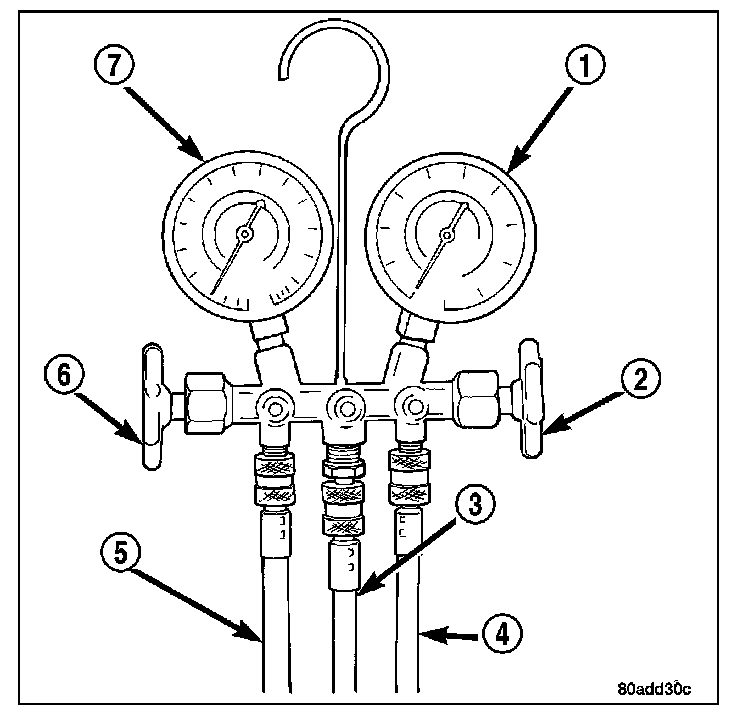 7
1
6
2
3
5
4
80add30c