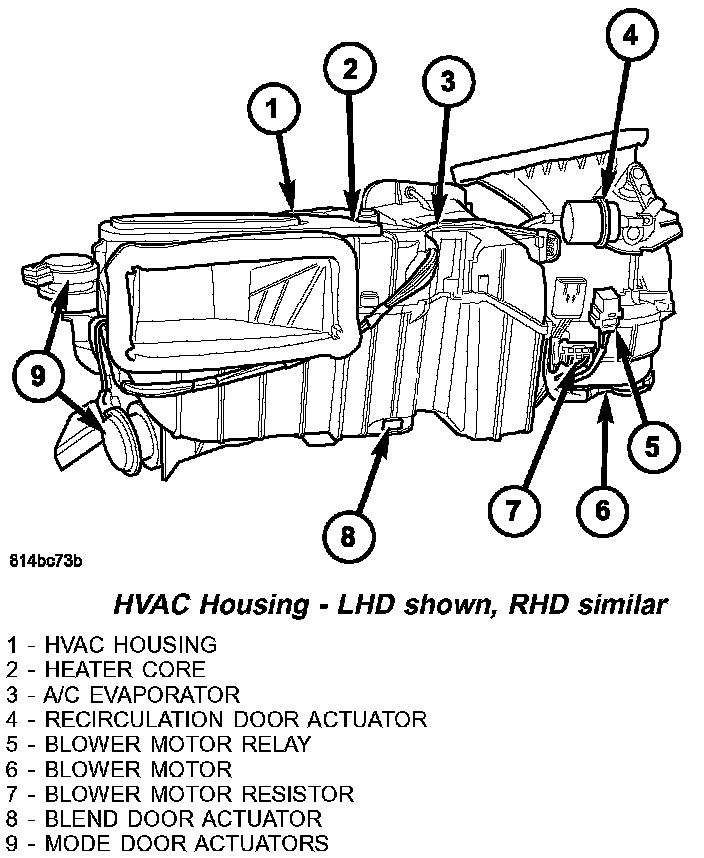 1
2
3
4
9
5
7
6
8

814bc73b

HVAC Housing - LHD shown, RHD similar

1 - HVAC HOUSING
2 - HEATER CORE
3 - A/C EVAPORATOR
4 - RECIRCULATION DOOR ACTUATOR
5 - BLOWER MOTOR RELAY
6 - BLOWER MOTOR
7 - BLOWER MOTOR RESISTOR
8 - BLEND DOOR ACTUATOR
9 - MODE DOOR ACTUATORS