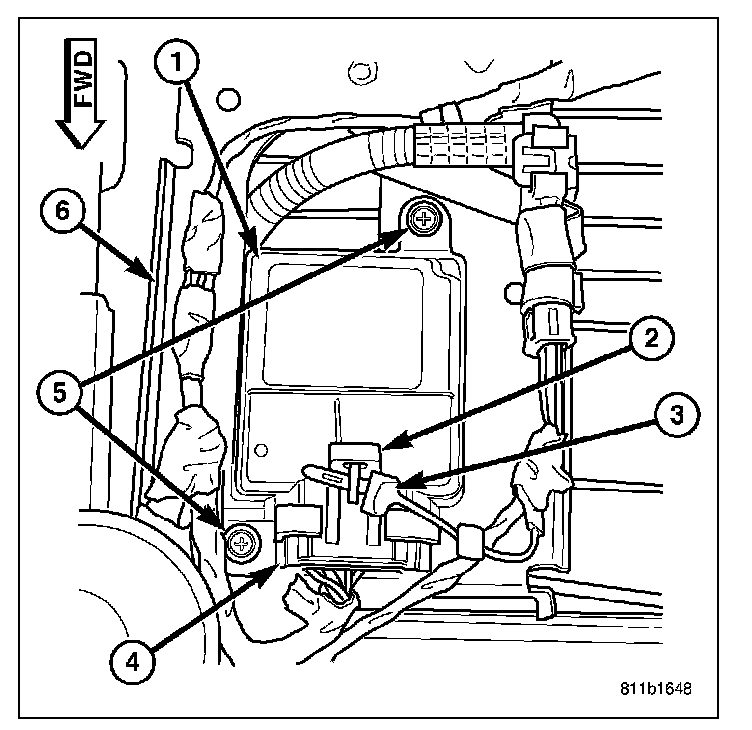 FWD

1

6

5

2

3

4

811b1648